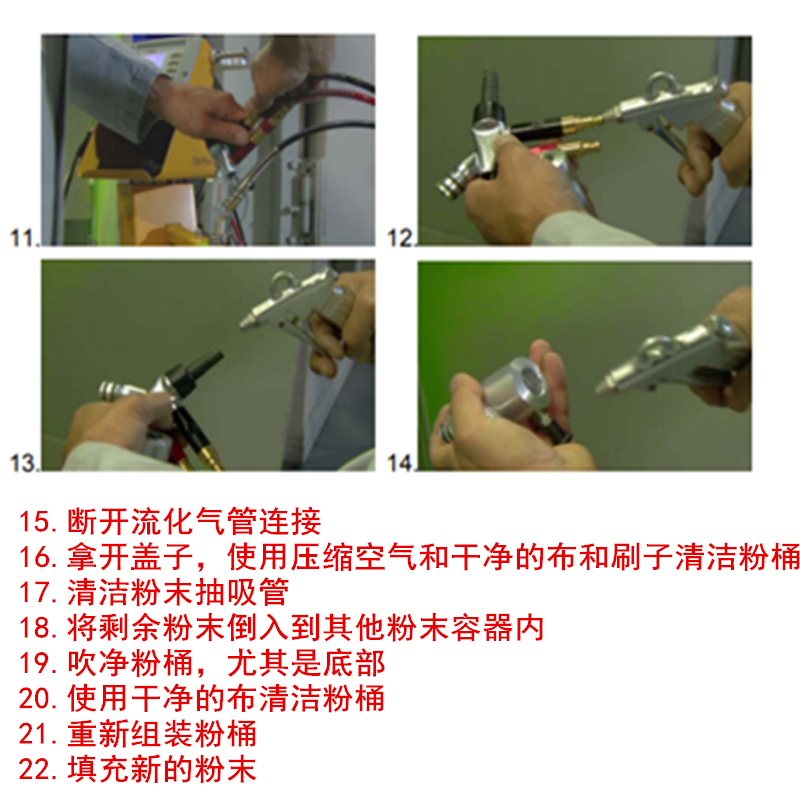 11.

12.

13.

14.

15. 断开流化气管连接
16. 拿开盖子，使用压缩空气和干净的布和刷子清洁粉桶
17. 清洁粉末抽吸管
18. 将剩余粉末倒入到其他粉末容器内
19. 吹净粉桶，尤其是底部
20. 使用干净的布清洁粉桶
21. 重新组装粉桶
22. 填充新的粉末